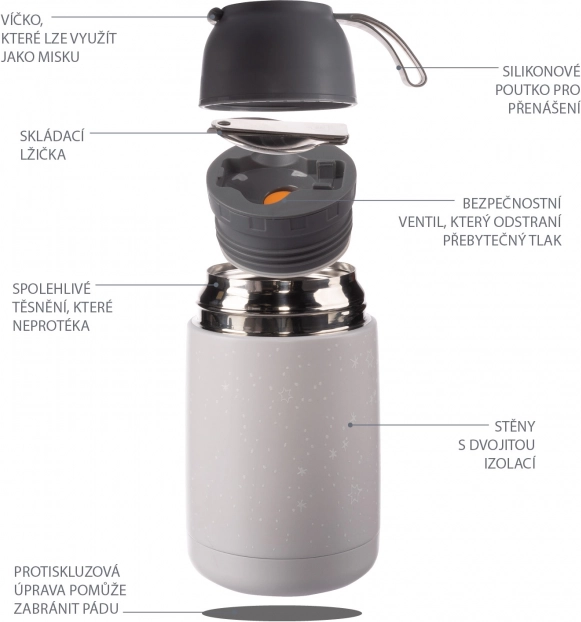 VÍČKO, KTERÉ LZE VYUŽÍT JAKO MISKU

SILIKONOVÉ POUTKO PRO PŘENÁŠENÍ

SKLÁDACÍ LŽIČKA

BEZPEČNOSTNÍ VENTIL, KTERÝ ODSTRANÍ PŘEBYTEČNÝ TLAK

SPOLEHLIVÉ TĚSNĚNÍ, KTERÉ NEPROTÉKA

STĚNY S DVOJITOU IZOLACÍ

PROTISKLUZOVÁ ÚPRAVA POMŮŽE ZABRÁNIT PÁDU