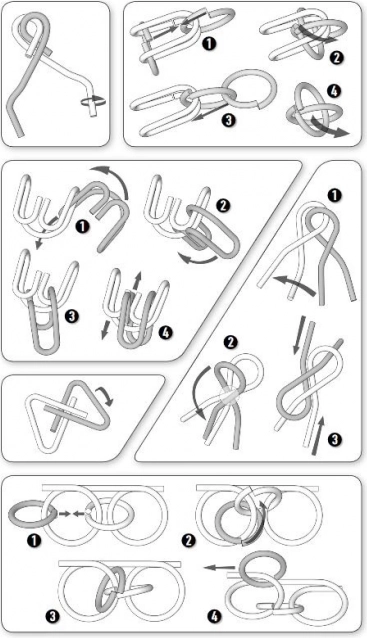 1
2
3
4
1
2
3
4
1
2
3
1
2
3
4