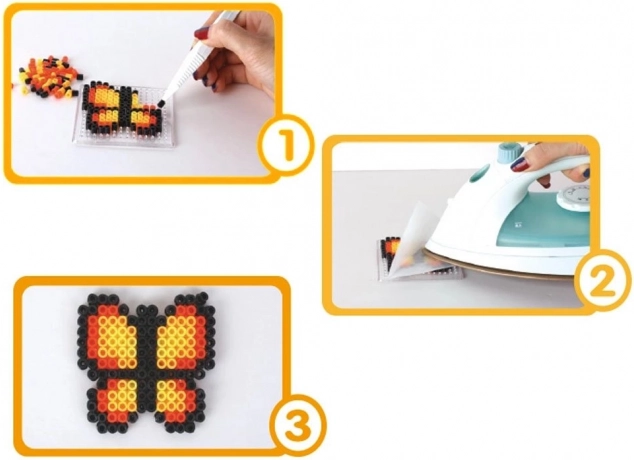 1

2

3